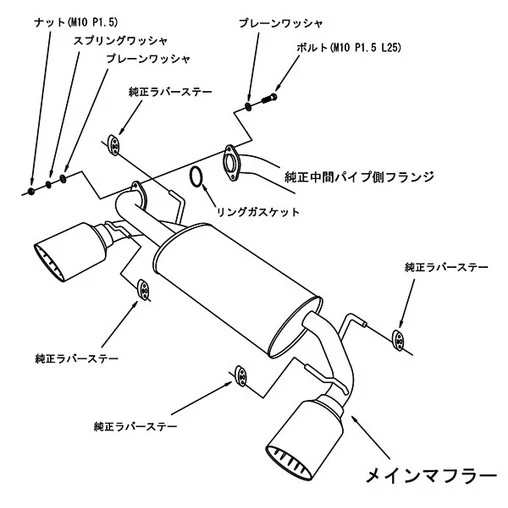 ナット(M10 P1.5)
スプリングワッシャ
プレーンワッシャ
純正ラバーステー
プレーンワッシャ
ボルト(M10 P1.5 L25)
純正中間パイプ側フランジ
リングガスケット
純正ラバーステー
純正ラバーステー
純正ラバーステー
メインマフラー