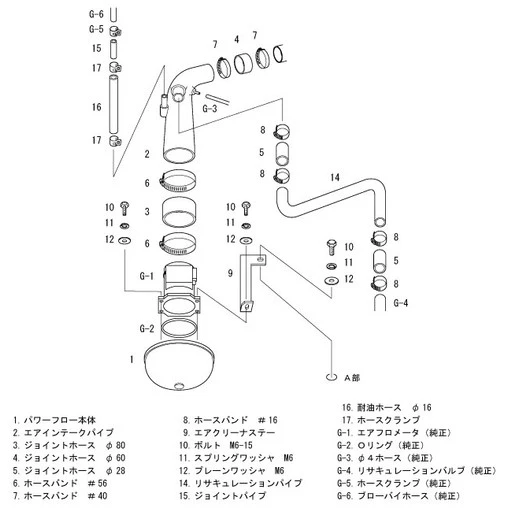 G-6
G-5
15
17
16
17
7
4
7
G-3
2
6
3
6
10
11
12
G-1
G-2
1
8
5
8
14
10
11
12
9
10
11
12
8
5
8
G-4
A部

1. パワーフロー本体
2. エアインテークパイプ
3. ジョイントホース　φ80
4. ジョイントホース　φ60
5. ジョイントホース　φ28
6. ホースバンド　＃56
7. ホースバンド　＃40

8. ホースバンド　＃16
9. エアクリーナステー
10. ボルト　M6-15
11. スプリングワッシャ　M6
12. プレーンワッシャ　M6
14. リサキュレーションパイプ
15. ジョイントパイプ

16. 耐油ホース　φ16
17. ホースクランプ
G-1. エアフロメータ（純正）
G-2. Oリング（純正）
G-3. φ4ホース（純正）
G-4. リサキュレーションバルブ（純正）
G-5. ホースクランプ（純正）
G-6. ブローバイホース（純正）