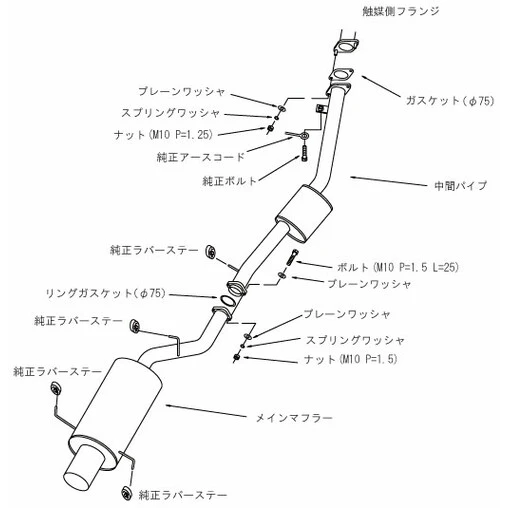 触媒側フランジ

プレーンワッシャ

スプリングワッシャ

ナット(M10 P=1.25)

純正アースコード

純正ボルト

ガスケット(φ75)

中間パイプ

純正ラバーステー

ボルト(M10 P=1.5 L=25)

プレーンワッシャ

リングガスケット(φ75)

純正ラバーステー

プレーンワッシャ

スプリングワッシャ

ナット(M10 P=1.5)

純正ラバーステー

メインマフラー

純正ラバーステー